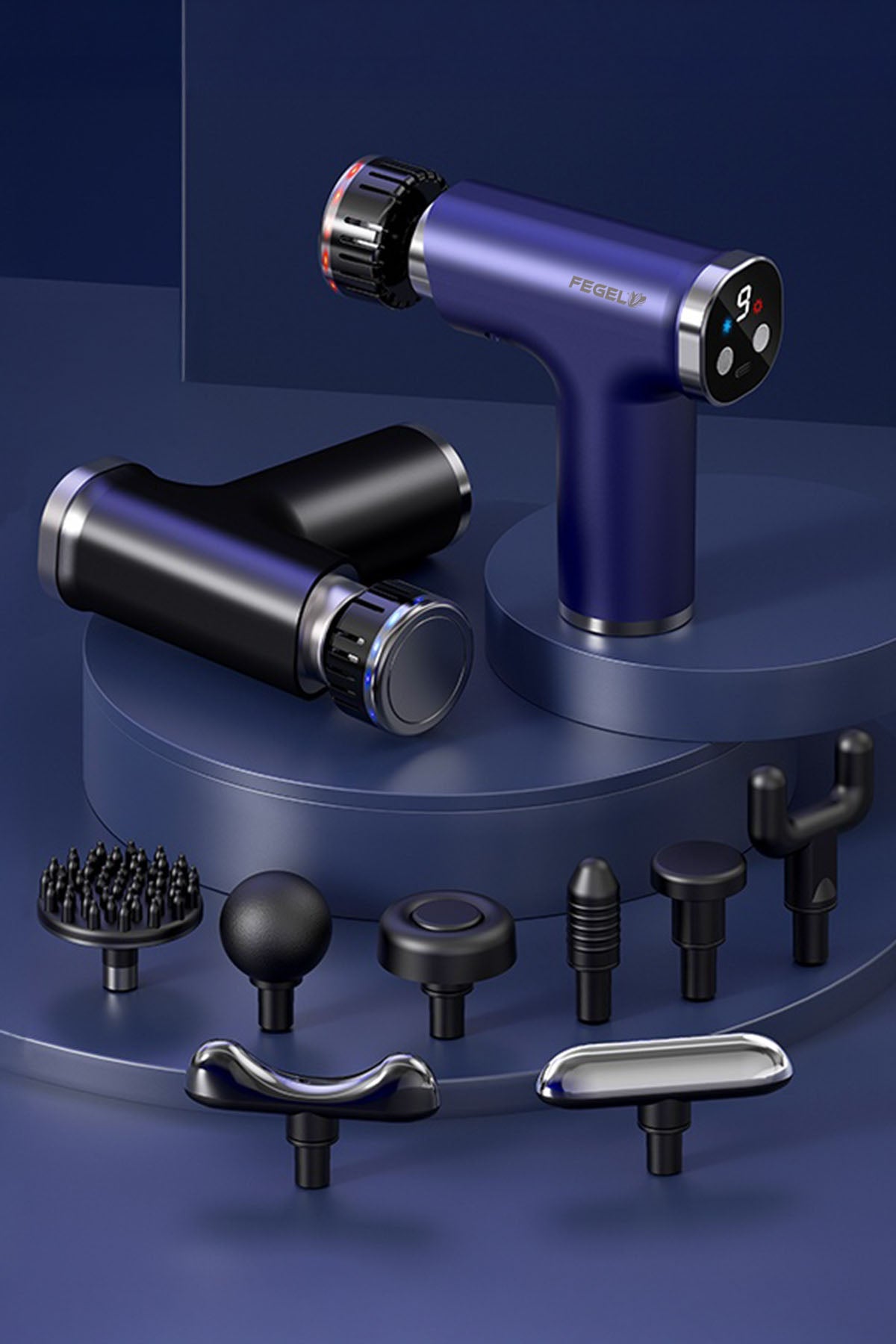 FEGEL

9